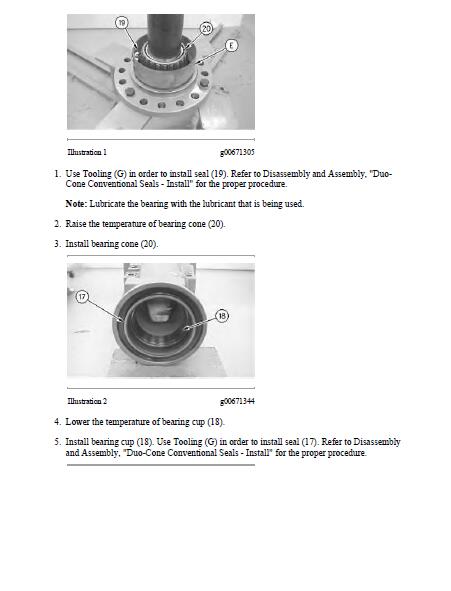 19

20

E

Illustration 1 g00671305

1. Use Tooling (G) in order to install seal (19). Refer to Disassembly and Assembly, "Duo-Cone Conventional Seals - Install" for the proper procedure.

Note: Lubricate the bearing with the lubricant that is being used.

2. Raise the temperature of bearing cone (20).

3. Install bearing cone (20).

17

18

Illustration 2 g00671344

4. Lower the temperature of bearing cup (18).

5. Install bearing cup (18). Use Tooling (G) in order to install seal (17). Refer to Disassembly and Assembly, "Duo-Cone Conventional Seals - Install" for the proper procedure.