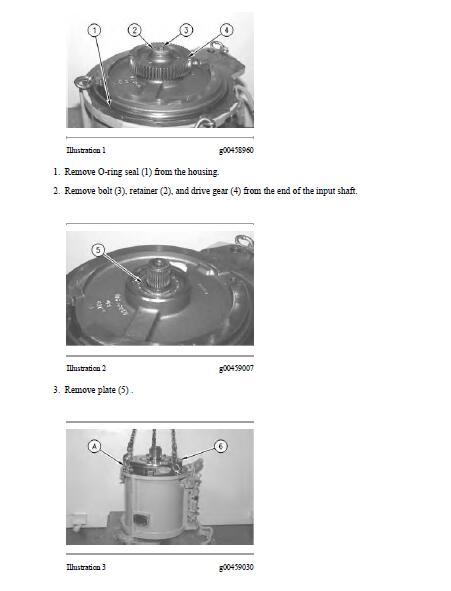 1 2 3 4

Illustration 1 g00458960

1. Remove O-ring seal (1) from the housing.

2. Remove bolt (3), retainer (2), and drive gear (4) from the end of the input shaft.

5

Illustration 2 g00459007

3. Remove plate (5) .

A 6

Illustration 3 g00459030