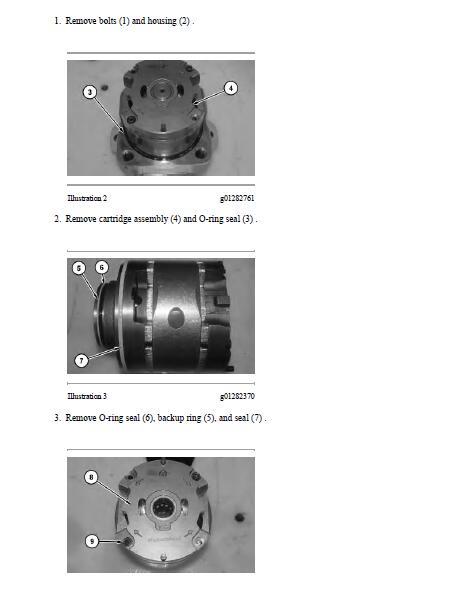 1. Remove bolts (1) and housing (2) .

3

4

Illustration 2 g01282761

2. Remove cartridge assembly (4) and O-ring seal (3) .

5

6

7

Illustration 3 g01282370

3. Remove O-ring seal (6), backup ring (5), and seal (7) .

8

9