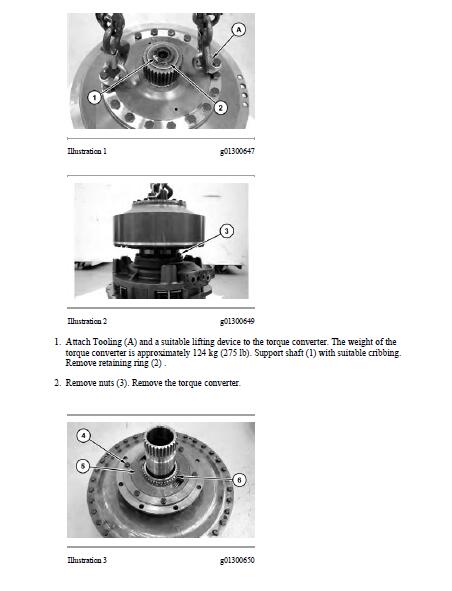 A

1

2

Illustration 1 g01300647

3

Illustration 2 g01300649

1. Attach Tooling (A) and a suitable lifting device to the torque converter. The weight of the torque converter is approximately 124 kg (275 lb). Support shaft (1) with suitable cribbing. Remove retaining ring (2) .

2. Remove nuts (3). Remove the torque converter.

4

5

6

Illustration 3 g01300650