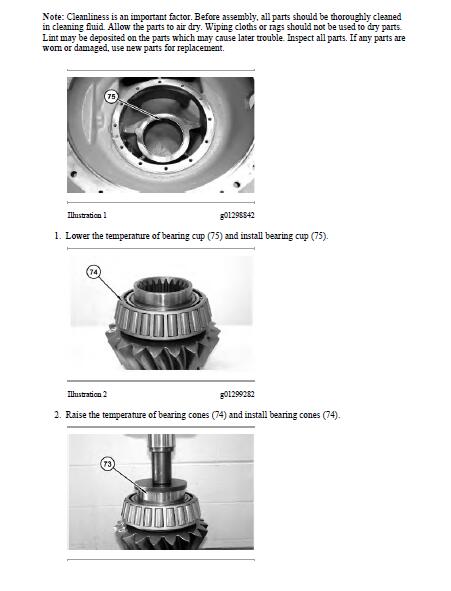 Note: Cleanliness is an important factor. Before assembly, all parts should be thoroughly cleaned in cleaning fluid. Allow the parts to air dry. Wiping cloths or rags should not be used to dry parts. Lint may be deposited on the parts which may cause later trouble. Inspect all parts. If any parts are worn or damaged, use new parts for replacement.

75

Illustration 1 g01298842

1. Lower the temperature of bearing cup (75) and install bearing cup (75).

74

Illustration 2 g01299282

2. Raise the temperature of bearing cones (74) and install bearing cones (74).

73