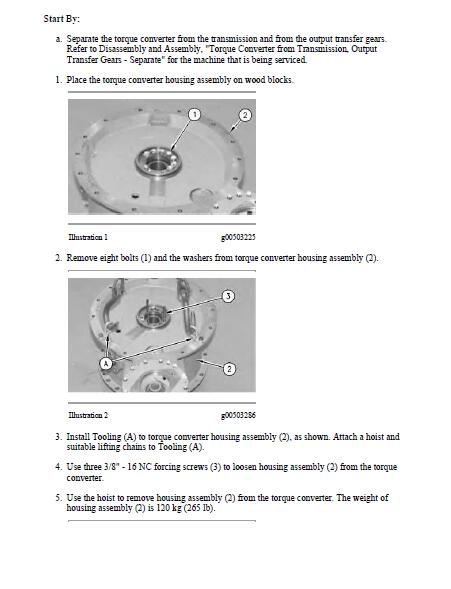 Start By:

a. Separate the torque converter from the transmission and from the output transfer gears. Refer to Disassembly and Assembly, "Torque Converter from Transmission, Output Transfer Gears - Separate" for the machine that is being serviced.

1. Place the torque converter housing assembly on wood blocks.

1

2

Illustration 1

g00503225

2. Remove eight bolts (1) and the washers from torque converter housing assembly (2).

3

A

2

Illustration 2

g00503286

3. Install Tooling (A) to torque converter housing assembly (2), as shown. Attach a hoist and suitable lifting chains to Tooling (A).

4. Use three 3/8" - 16 NC forcing screws (3) to loosen housing assembly (2) from the torque converter.

5. Use the hoist to remove housing assembly (2) from the torque converter. The weight of housing assembly (2) is 120 kg (265 lb).