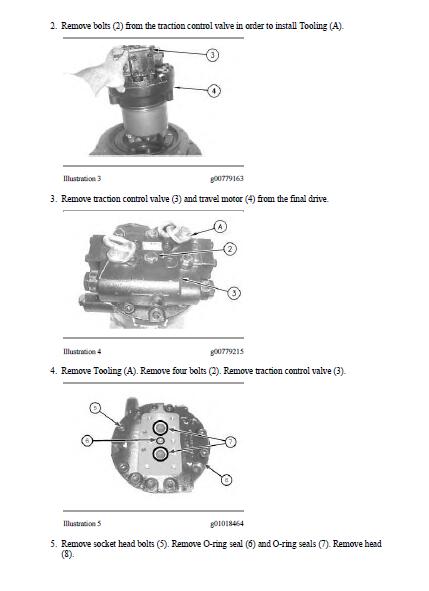 2. Remove bolts (2) from the traction control valve in order to install Tooling (A).

3

4

Illustration 3 g00779163

3. Remove traction control valve (3) and travel motor (4) from the final drive.

A

2

3

Illustration 4 g00779215

4. Remove Tooling (A). Remove four bolts (2). Remove traction control valve (3).

5

6

7

8

Illustration 5 g01018464

5. Remove socket head bolts (5). Remove O-ring seal (6) and O-ring seals (7). Remove head (8).