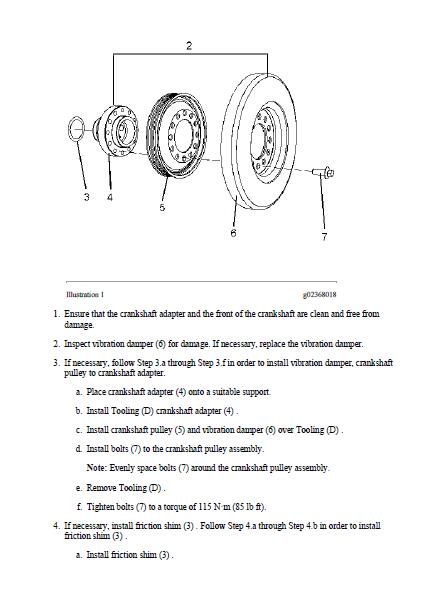 2

3 4 5 6 7

Illustration 1 g02368018

1. Ensure that the crankshaft adapter and the front of the crankshaft are clean and free from damage.

2. Inspect vibration damper (6) for damage. If necessary, replace the vibration damper.

3. If necessary, follow Step 3.a through Step 3.f in order to install vibration damper, crankshaft pulley to crankshaft adapter.

a. Place crankshaft adapter (4) onto a suitable support.

b. Install Tooling (D) crankshaft adapter (4) .

c. Install crankshaft pulley (5) and vibration damper (6) over Tooling (D) .

d. Install bolts (7) to the crankshaft pulley assembly.

Note: Evenly space bolts (7) around the crankshaft pulley assembly.

e. Remove Tooling (D) .

f. Tighten bolts (7) to a torque of 115 N·m (85 lb ft).

4. If necessary, install friction shim (3) . Follow Step 4.a through Step 4.b in order to install friction shim (3) .

a. Install friction shim (3) .