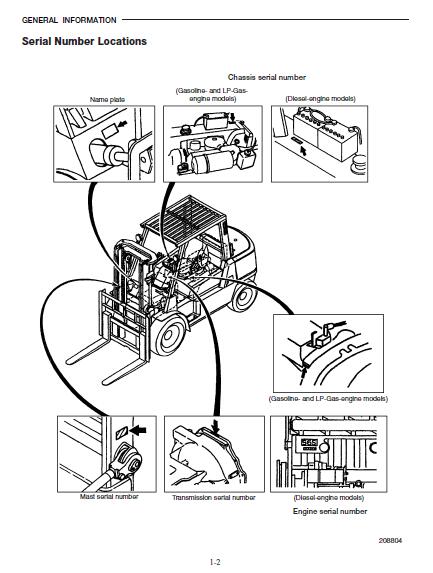 GENERAL INFORMATION

Serial Number Locations

Chassis serial number

Name plate

(Gasoline- and LP-Gas-engine models)

(Diesel-engine models)

(Gasoline- and LP-Gas-engine models)

Mast serial number

Transmission serial number

(Diesel-engine models)

Engine serial number

208804

1-2