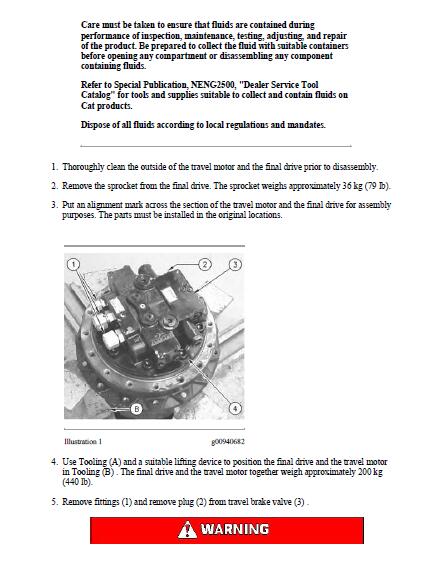 Care must be taken to ensure that fluids are contained during performance of inspection, maintenance, testing, adjusting, and repair of the product. Be prepared to collect the fluid with suitable containers before opening any compartment or disassembling any component containing fluids.

Refer to Special Publication, NENG2500, "Dealer Service Tool Catalog" for tools and supplies suitable to collect and contain fluids on Cat products.

Dispose of all fluids according to local regulations and mandates.

1. Thoroughly clean the outside of the travel motor and the final drive prior to disassembly.

2. Remove the sprocket from the final drive. The sprocket weighs approximately 36 kg (79 lb).

3. Put an alignment mark across the section of the travel motor and the final drive for assembly purposes. The parts must be installed in the original locations.

1
2
3
4
B

Illustration 1

g00940682

4. Use Tooling (A) and a suitable lifting device to position the final drive and the travel motor in Tooling (B) . The final drive and the travel motor together weigh approximately 200 kg (440 lb).

5. Remove fittings (1) and remove plug (2) from travel brake valve (3) .

WARNING