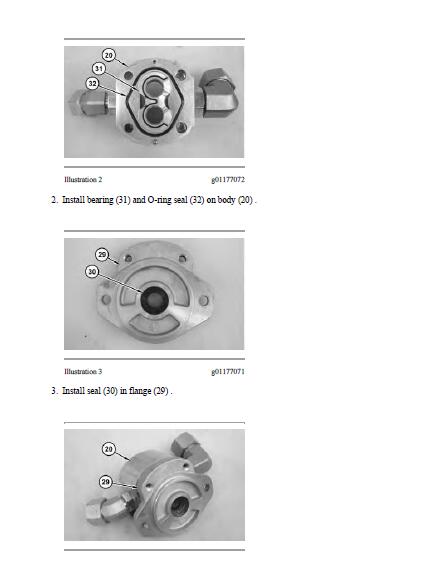 20

31

32

Illustration 2 g01177072

2. Install bearing (31) and O-ring seal (32) on body (20) .

29

30

Illustration 3 g01177071

3. Install seal (30) in flange (29) .

20

29