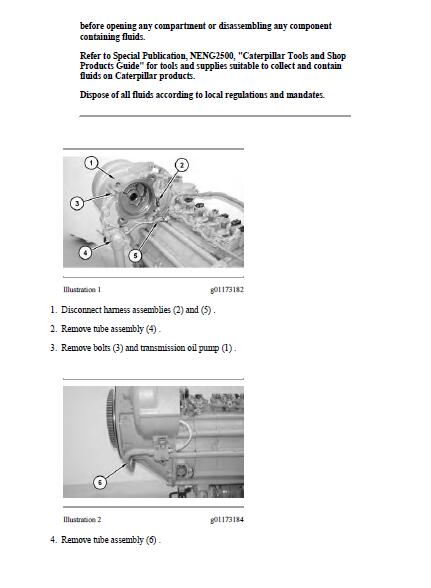 before opening any compartment or disassembling any component containing fluids.

Refer to Special Publication, NENG2500, "Caterpillar Tools and Shop Products Guide" for tools and supplies suitable to collect and contain fluids on Caterpillar products.

Dispose of all fluids according to local regulations and mandates.

1
2
3
4
5

Illustration 1 g01173182

1. Disconnect harness assemblies (2) and (5) .

2. Remove tube assembly (4) .

3. Remove bolts (3) and transmission oil pump (1) .

6

Illustration 2 g01173184

4. Remove tube assembly (6) .