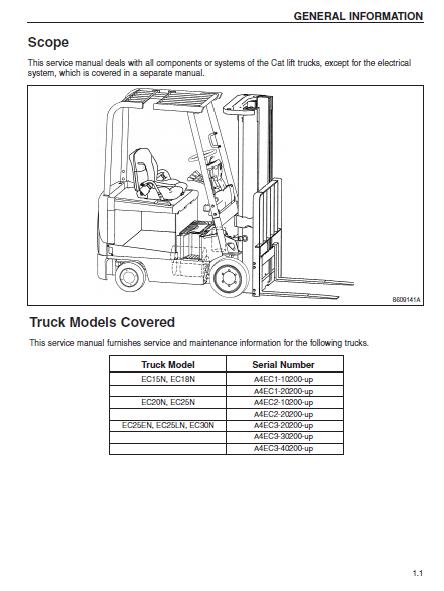 GENERAL INFORMATION

Scope

This service manual deals with all components or systems of the Cat lift trucks, except for the electrical system, which is covered in a separate manual.

B609141A

Truck Models Covered

This service manual furnishes service and maintenance information for the following trucks.

| Truck Model | Serial Number |
|---|---|
| EC15N, EC18N | A4EC1-10200-up |
| | A4EC1-20200-up |
| EC20N, EC25N | A4EC2-10200-up |
| | A4EC2-20200-up |
| EC25EN, EC25LN, EC30N | A4EC3-20200-up |
| | A4EC3-30200-up |
| | A4EC3-40200-up |

1.1