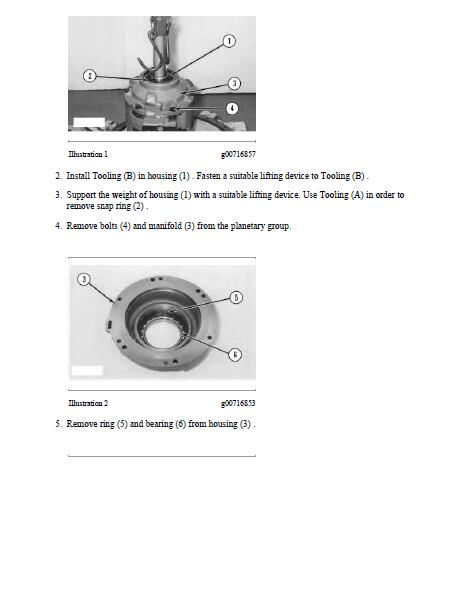 1

2

3

4

Illustration 1 g00716857

2. Install Tooling (B) in housing (1) . Fasten a suitable lifting device to Tooling (B) .

3. Support the weight of housing (1) with a suitable lifting device. Use Tooling (A) in order to remove snap ring (2) .

4. Remove bolts (4) and manifold (3) from the planetary group.

3

5

6

Illustration 2 g00716853

5. Remove ring (5) and bearing (6) from housing (3) .