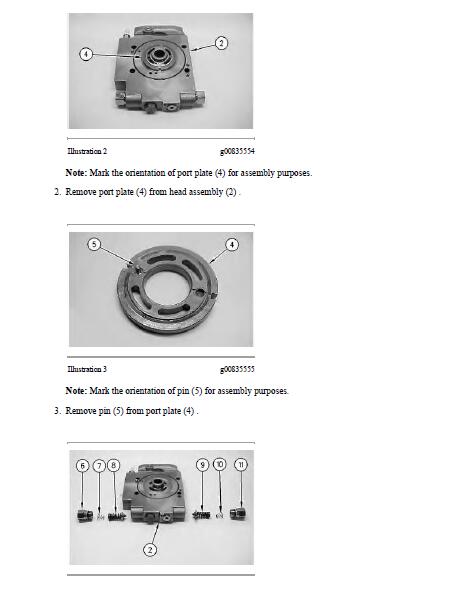 4

2

Illustration 2 g00835554

**Note:** Mark the orientation of port plate (4) for assembly purposes.

2. Remove port plate (4) from head assembly (2) .

5

4

Illustration 3 g00835555

**Note:** Mark the orientation of pin (5) for assembly purposes.

3. Remove pin (5) from port plate (4) .

6 7 8 9 10 11

2