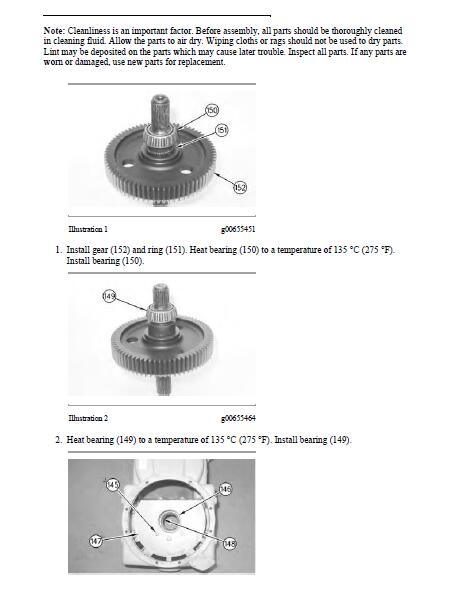 Note: Cleanliness is an important factor. Before assembly, all parts should be thoroughly cleaned in cleaning fluid. Allow the parts to air dry. Wiping cloths or rags should not be used to dry parts. Lint may be deposited on the parts which may cause later trouble. Inspect all parts. If any parts are worn or damaged, use new parts for replacement.

150
151
152

Illustration 1 g00655451

1. Install gear (152) and ring (151). Heat bearing (150) to a temperature of 135 °C (275 °F). Install bearing (150).

149

Illustration 2 g00655464

2. Heat bearing (149) to a temperature of 135 °C (275 °F). Install bearing (149).

145
146
147
148