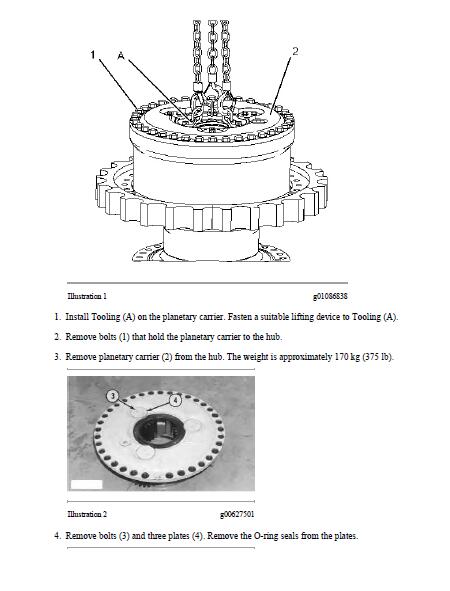 1
A
2

Illustration 1 g01086838

1. Install Tooling (A) on the planetary carrier. Fasten a suitable lifting device to Tooling (A).

2. Remove bolts (1) that hold the planetary carrier to the hub.

3. Remove planetary carrier (2) from the hub. The weight is approximately 170 kg (375 lb).

3
4

Illustration 2 g00627501

4. Remove bolts (3) and three plates (4). Remove the O-ring seals from the plates.