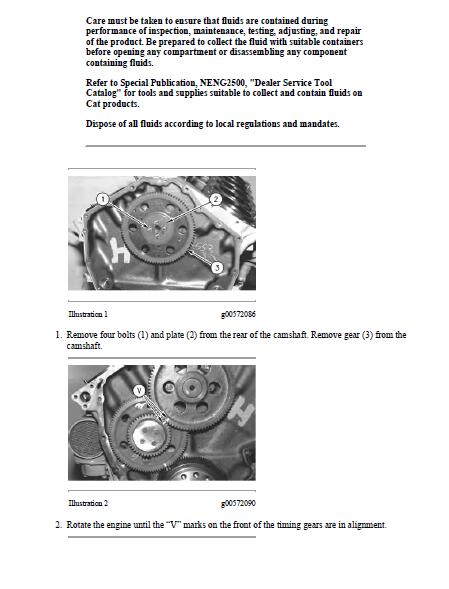 Care must be taken to ensure that fluids are contained during performance of inspection, maintenance, testing, adjusting, and repair of the product. Be prepared to collect the fluid with suitable containers before opening any compartment or disassembling any component containing fluids.

Refer to Special Publication, NENG2500, "Dealer Service Tool Catalog" for tools and supplies suitable to collect and contain fluids on Cat products.

Dispose of all fluids according to local regulations and mandates.

1

2

3

Illustration 1 g00572086

1. Remove four bolts (1) and plate (2) from the rear of the camshaft. Remove gear (3) from the camshaft.

V

Illustration 2 g00572090

2. Rotate the engine until the "V" marks on the front of the timing gears are in alignment.