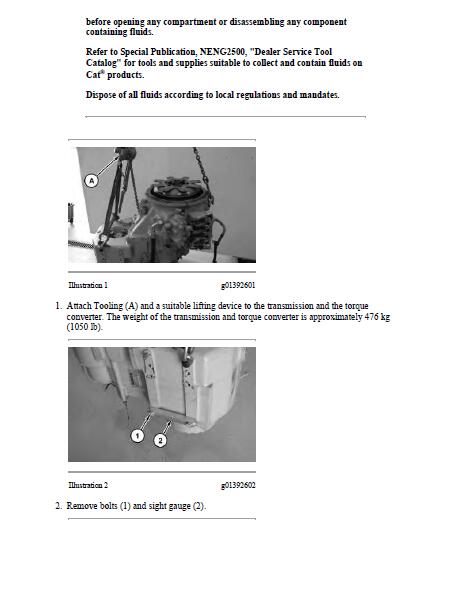 before opening any compartment or disassembling any component containing fluids.

Refer to Special Publication, NENG2500, "Dealer Service Tool Catalog" for tools and supplies suitable to collect and contain fluids on Cat® products.

Dispose of all fluids according to local regulations and mandates.

A

Illustration 1 g01392601

1. Attach Tooling (A) and a suitable lifting device to the transmission and the torque converter. The weight of the transmission and torque converter is approximately 476 kg (1050 lb).

1

2

Illustration 2 g01392602

2. Remove bolts (1) and sight gauge (2).