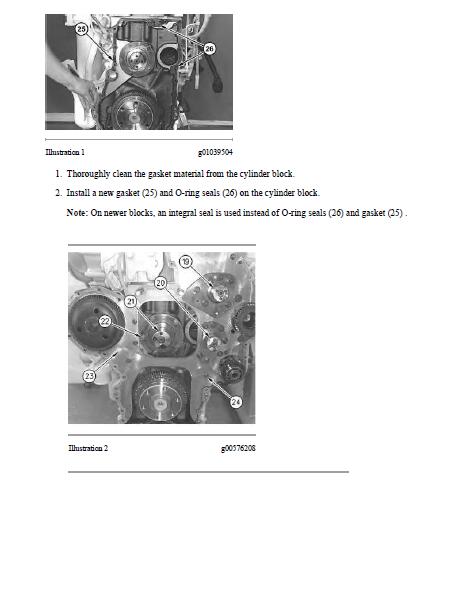 25

26

Illustration 1 g01039504

1. Thoroughly clean the gasket material from the cylinder block.

2. Install a new gasket (25) and O-ring seals (26) on the cylinder block.

Note: On newer blocks, an integral seal is used instead of O-ring seals (26) and gasket (25) .

19

20

21

22

23

24

Illustration 2 g00576208