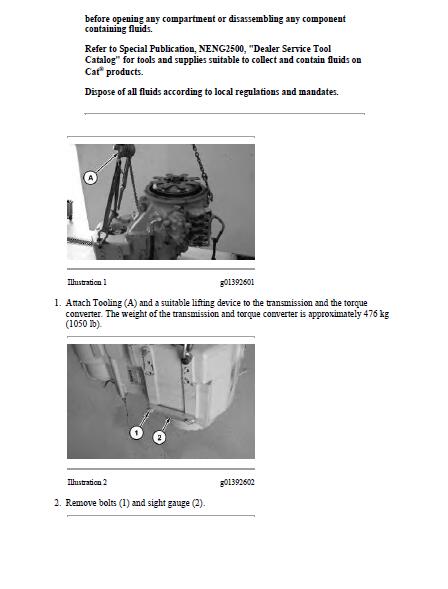 before opening any compartment or disassembling any component containing fluids.

Refer to Special Publication, NENG2500, "Dealer Service Tool Catalog" for tools and supplies suitable to collect and contain fluids on Cat® products.

Dispose of all fluids according to local regulations and mandates.

A

Illustration 1 g01392601

1. Attach Tooling (A) and a suitable lifting device to the transmission and the torque converter. The weight of the transmission and torque converter is approximately 476 kg (1050 lb).

1 2

Illustration 2 g01392602

2. Remove bolts (1) and sight gauge (2).