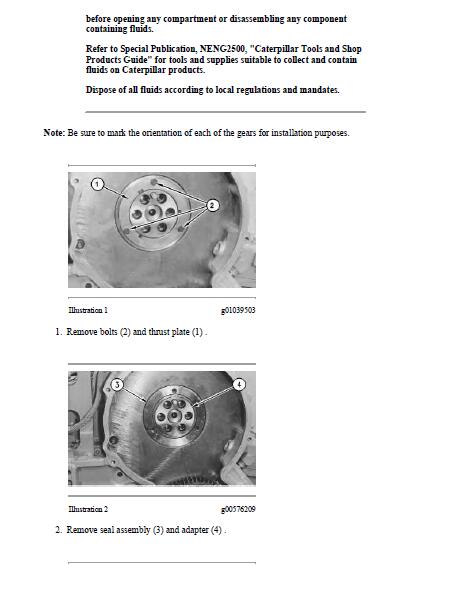 before opening any compartment or disassembling any component containing fluids.

Refer to Special Publication, NENG2500, "Caterpillar Tools and Shop Products Guide" for tools and supplies suitable to collect and contain fluids on Caterpillar products.

Dispose of all fluids according to local regulations and mandates.

Note: Be sure to mark the orientation of each of the gears for installation purposes.

1

2

Illustration 1 g01039503

1. Remove bolts (2) and thrust plate (1) .

3

4

Illustration 2 g00576209

2. Remove seal assembly (3) and adapter (4) .