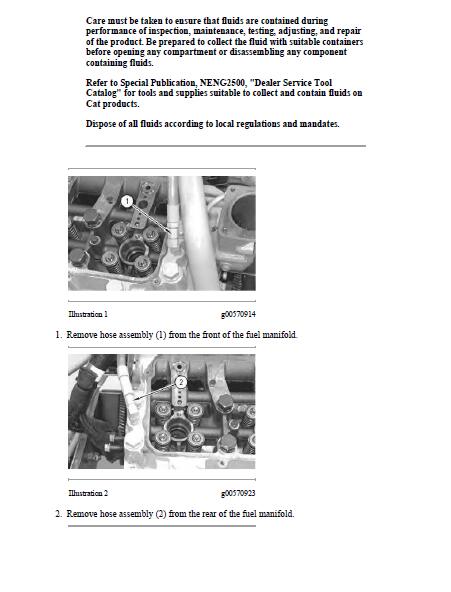 Care must be taken to ensure that fluids are contained during performance of inspection, maintenance, testing, adjusting, and repair of the product. Be prepared to collect the fluid with suitable containers before opening any compartment or disassembling any component containing fluids.

Refer to Special Publication, NENG2500, "Dealer Service Tool Catalog" for tools and supplies suitable to collect and contain fluids on Cat products.

Dispose of all fluids according to local regulations and mandates.

1

Illustration 1 g00570914

1. Remove hose assembly (1) from the front of the fuel manifold.

2

Illustration 2 g00570923

2. Remove hose assembly (2) from the rear of the fuel manifold.