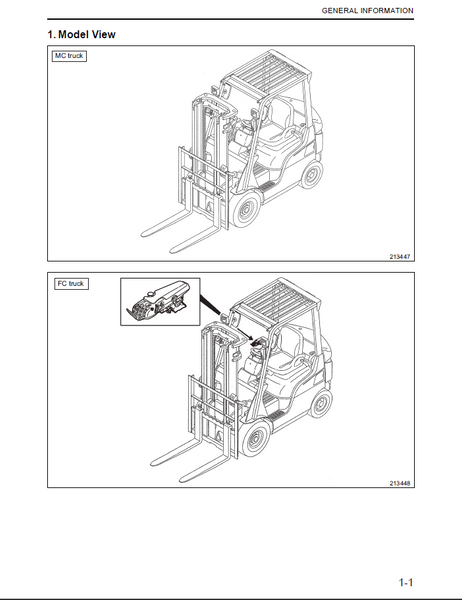 GENERAL INFORMATION

1. Model View

MC truck

213447

FC truck

213448

1-1