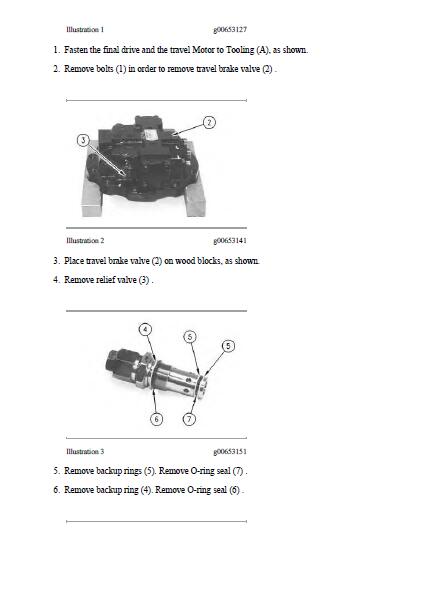 Illustration 1 g00653127

1. Fasten the final drive and the travel Motor to Tooling (A), as shown.

2. Remove bolts (1) in order to remove travel brake valve (2) .

2

3

Illustration 2 g00653141

3. Place travel brake valve (2) on wood blocks, as shown.

4. Remove relief valve (3) .

4

5

5

6

7

Illustration 3 g00653151

5. Remove backup rings (5). Remove O-ring seal (7) .

6. Remove backup ring (4). Remove O-ring seal (6) .