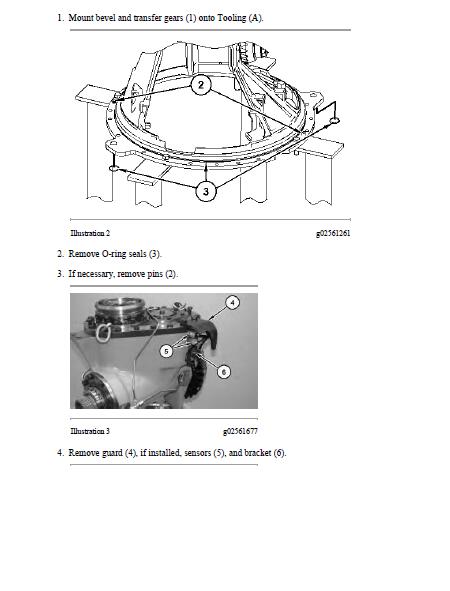 1. Mount bevel and transfer gears (1) onto Tooling (A).

2

3

Illustration 2

g02561261

2. Remove O-ring seals (3).

3. If necessary, remove pins (2).

4

5

6

Illustration 3

g02561677

4. Remove guard (4), if installed, sensors (5), and bracket (6).