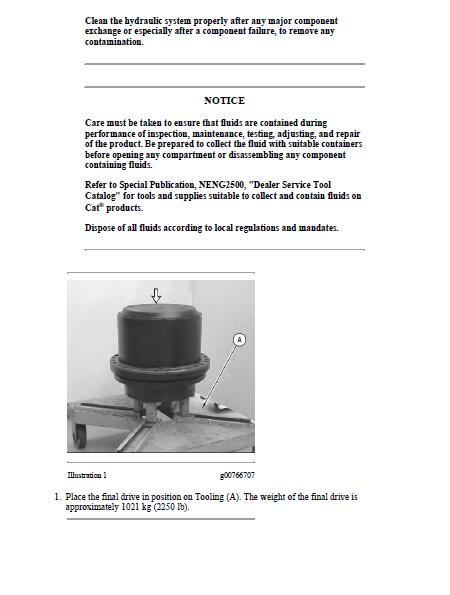 Clean the hydraulic system properly after any major component exchange or especially after a component failure, to remove any contamination.

NOTICE

Care must be taken to ensure that fluids are contained during performance of inspection, maintenance, testing, adjusting, and repair of the product. Be prepared to collect the fluid with suitable containers before opening any compartment or disassembling any component containing fluids.

Refer to Special Publication, NENG2500, "Dealer Service Tool Catalog" for tools and supplies suitable to collect and contain fluids on Cat® products.

Dispose of all fluids according to local regulations and mandates.

A

Illustration 1 g00766707

1. Place the final drive in position on Tooling (A). The weight of the final drive is approximately 1021 kg (2250 lb).