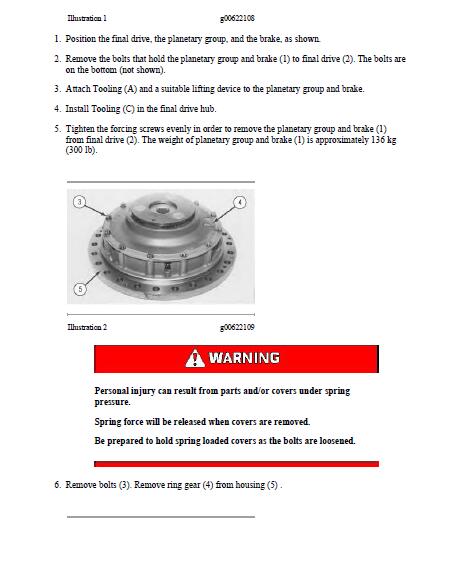 Illustration 1 g00622108

1. Position the final drive, the planetary group, and the brake, as shown.

2. Remove the bolts that hold the planetary group and brake (1) to final drive (2). The bolts are on the bottom (not shown).

3. Attach Tooling (A) and a suitable lifting device to the planetary group and brake.

4. Install Tooling (C) in the final drive hub.

5. Tighten the forcing screws evenly in order to remove the planetary group and brake (1) from final drive (2). The weight of planetary group and brake (1) is approximately 136 kg (300 lb).

3
4
5

Illustration 2 g00622109

WARNING

Personal injury can result from parts and/or covers under spring pressure.

Spring force will be released when covers are removed.

Be prepared to hold spring loaded covers as the bolts are loosened.

6. Remove bolts (3). Remove ring gear (4) from housing (5) .