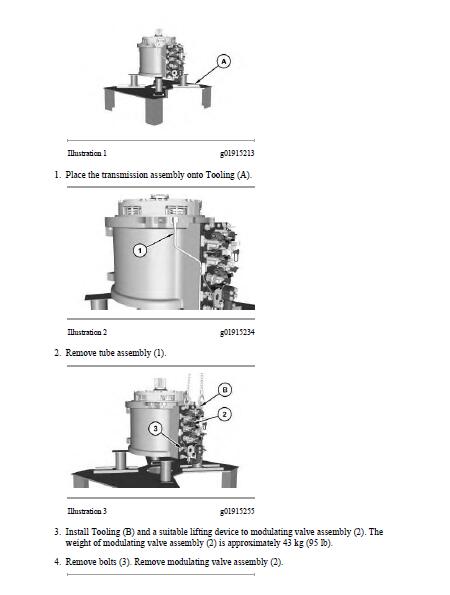 A

Illustration 1 g01915213

1. Place the transmission assembly onto Tooling (A).

1

Illustration 2 g01915234

2. Remove tube assembly (1).

B

2

3

Illustration 3 g01915255

3. Install Tooling (B) and a suitable lifting device to modulating valve assembly (2). The weight of modulating valve assembly (2) is approximately 43 kg (95 lb).

4. Remove bolts (3). Remove modulating valve assembly (2).