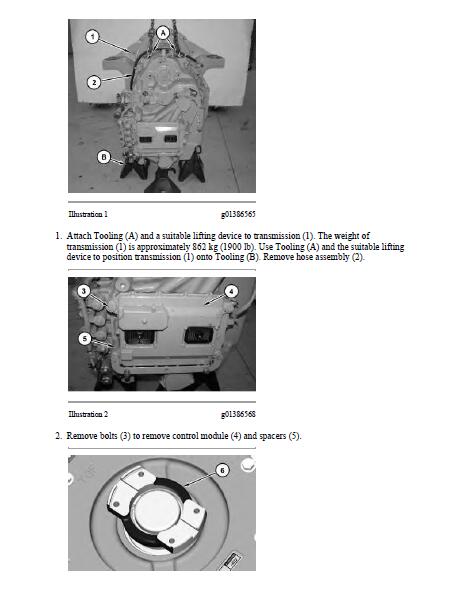 1

A

2

B

Illustration 1 g01386565

1. Attach Tooling (A) and a suitable lifting device to transmission (1). The weight of transmission (1) is approximately 862 kg (1900 lb). Use Tooling (A) and the suitable lifting device to position transmission (1) onto Tooling (B). Remove hose assembly (2).

3

4

5

Illustration 2 g01386568

2. Remove bolts (3) to remove control module (4) and spacers (5).

6