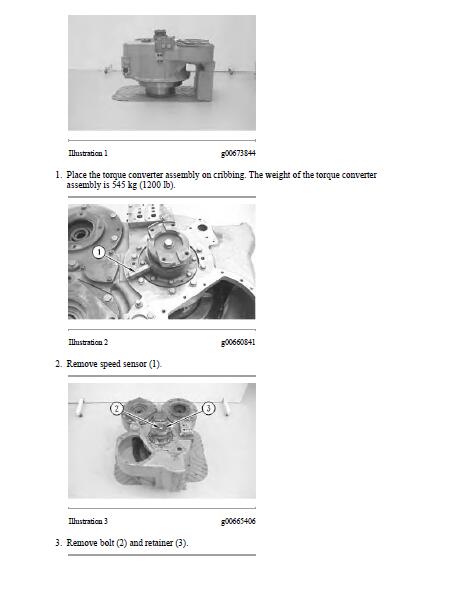 Illustration 1 g00673844

1. Place the torque converter assembly on cribbing. The weight of the torque converter assembly is 545 kg (1200 lb).

1

Illustration 2 g00660841

2. Remove speed sensor (1).

2 3

Illustration 3 g00665406

3. Remove bolt (2) and retainer (3).