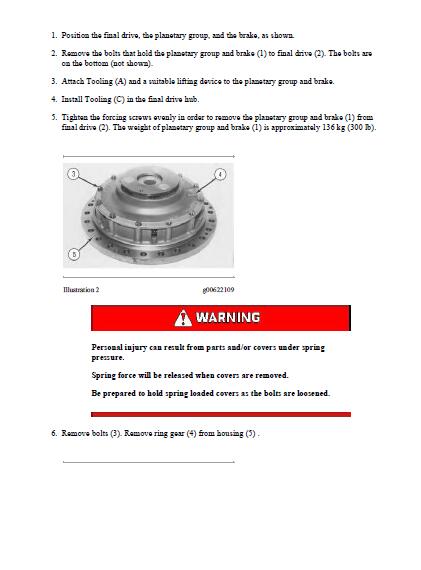 1. Position the final drive, the planetary group, and the brake, as shown.

2. Remove the bolts that hold the planetary group and brake (1) to final drive (2). The bolts are on the bottom (not shown).

3. Attach Tooling (A) and a suitable lifting device to the planetary group and brake.

4. Install Tooling (C) in the final drive hub.

5. Tighten the forcing screws evenly in order to remove the planetary group and brake (1) from final drive (2). The weight of planetary group and brake (1) is approximately 136 kg (300 lb).

3

4

5

Illustration 2

g00622109

WARNING

Personal injury can result from parts and/or covers under spring pressure.

Spring force will be released when covers are removed.

Be prepared to hold spring loaded covers as the bolts are loosened.

6. Remove bolts (3). Remove ring gear (4) from housing (5) .