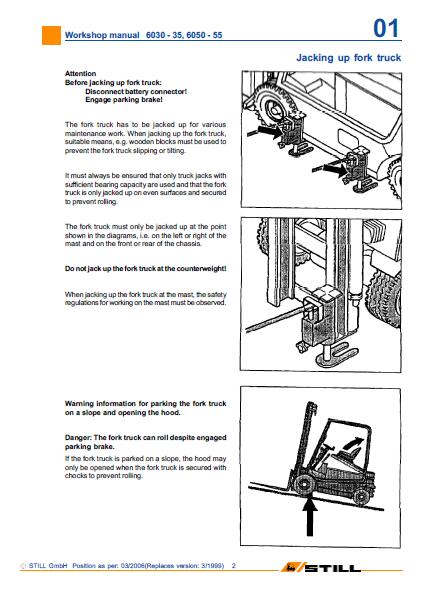 Workshop manual 6030 - 35, 6050 - 55

01

Jacking up fork truck

Attention
Before jacking up fork truck:
Disconnect battery connector!
Engage parking brake!

The fork truck has to be jacked up for various maintenance work. When jacking up the fork truck, suitable means, e.g. wooden blocks must be used to prevent the fork truck slipping or tilting.

It must always be ensured that only truck jacks with sufficient bearing capacity are used and that the fork truck is only jacked up on even surfaces and secured to prevent rolling.

The fork truck must only be jacked up at the point shown in the diagrams, i.e. on the left or right of the mast and on the front or rear of the chassis.

Do not jack up the fork truck at the counterweight!

When jacking up the fork truck at the mast, the safety regulations for working on the mast must be observed.

Warning information for parking the fork truck on a slope and opening the hood.

Danger: The fork truck can roll despite engaged parking brake.
If the fork truck is parked on a slope, the hood may only be opened when the fork truck is secured with chocks to prevent rolling.

© STILL GmbH Position as per: 03/2006(Replaces version: 3/1999) 2

STILL