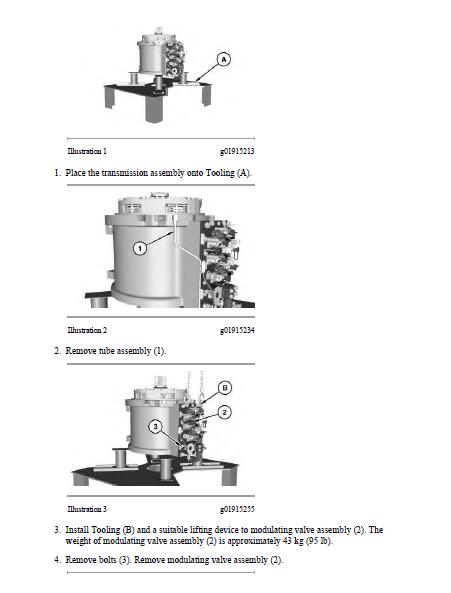 A

Illustration 1 g01915213

1. Place the transmission assembly onto Tooling (A).

1

Illustration 2 g01915234

2. Remove tube assembly (1).

B

2

3

Illustration 3 g01915255

3. Install Tooling (B) and a suitable lifting device to modulating valve assembly (2). The weight of modulating valve assembly (2) is approximately 43 kg (95 lb).

4. Remove bolts (3). Remove modulating valve assembly (2).