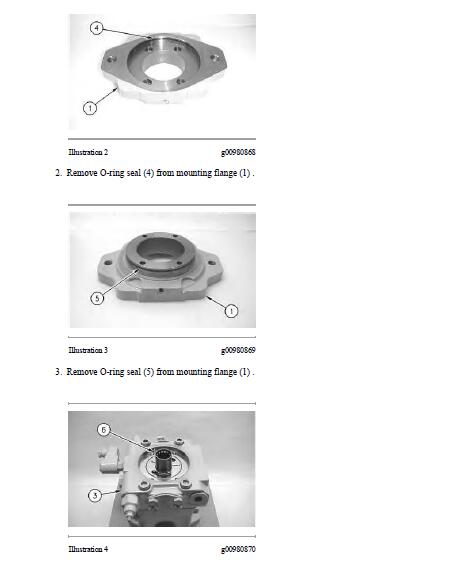 4

1

Illustration 2 g00980868

2. Remove O-ring seal (4) from mounting flange (1) .

5

1

Illustration 3 g00980869

3. Remove O-ring seal (5) from mounting flange (1) .

6

3

Illustration 4 g00980870