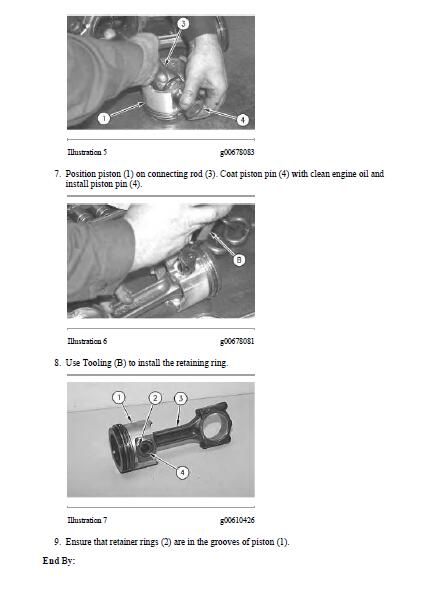 3

1

4

Illustration 5 g00678083

7. Position piston (1) on connecting rod (3). Coat piston pin (4) with clean engine oil and install piston pin (4).

B

Illustration 6 g00678081

8. Use Tooling (B) to install the retaining ring.

1

2

3

4

Illustration 7 g00610426

9. Ensure that retainer rings (2) are in the grooves of piston (1).

End By: