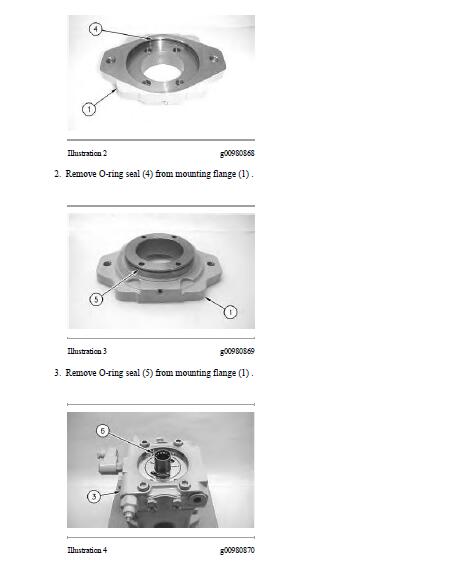 4

1

Illustration 2 g00980868

2. Remove O-ring seal (4) from mounting flange (1) .

5

1

Illustration 3 g00980869

3. Remove O-ring seal (5) from mounting flange (1) .

6

3

Illustration 4 g00980870