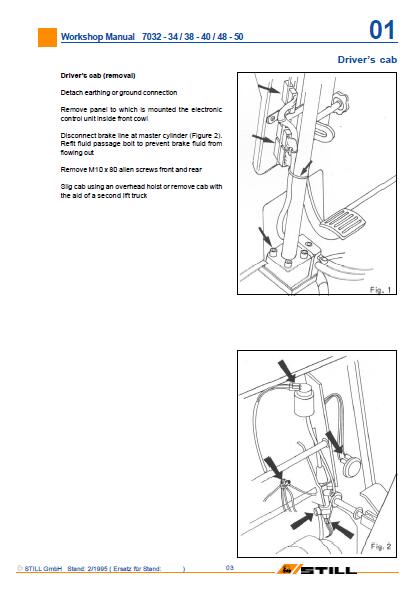 Workshop Manual 7032 - 34 / 38 - 40 / 48 - 50

01

Driver's cab

Driver's cab (removal)

Detach earthing or ground connection

Remove panel to which is mounted the electronic control unit inside front cowl

Disconnect brake line at master cylinder (Figure 2). Refit fluid passage bolt to prevent brake fluid from flowing out

Remove M10 x 80 allen screws front and rear

Slig cab using an overhead hoist or remove cab with the aid of a second lift truck

Fig. 1

Fig. 2

© STILL GmbH Stand: 2/1995 ( Ersatz für Stand: )

03

STILL