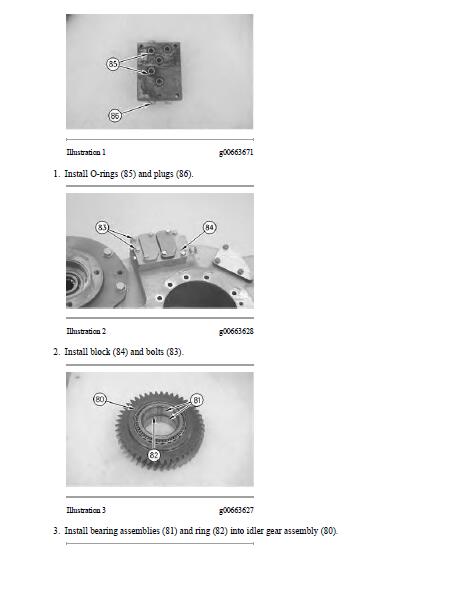 85

86

Illustration 1 g00663671

1. Install O-rings (85) and plugs (86).

83

84

Illustration 2 g00663628

2. Install block (84) and bolts (83).

80

81

82

Illustration 3 g00663627

3. Install bearing assemblies (81) and ring (82) into idler gear assembly (80).