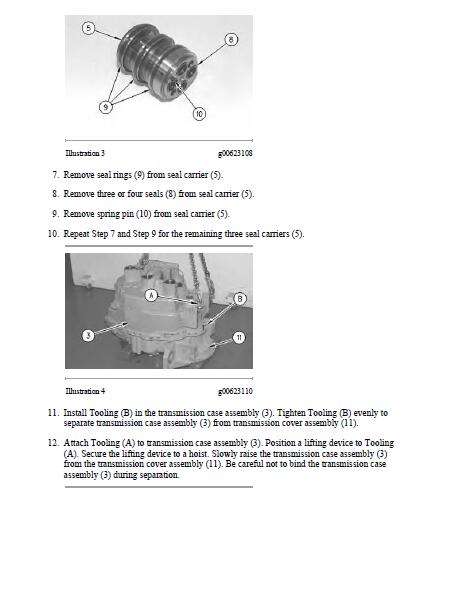 5

8

9

10

Illustration 3

g00623108

7. Remove seal rings (9) from seal carrier (5).

8. Remove three or four seals (8) from seal carrier (5).

9. Remove spring pin (10) from seal carrier (5).

10. Repeat Step 7 and Step 9 for the remaining three seal carriers (5).

A

B

3

11

Illustration 4

g00623110

11. Install Tooling (B) in the transmission case assembly (3). Tighten Tooling (B) evenly to separate transmission case assembly (3) from transmission cover assembly (11).

12. Attach Tooling (A) to transmission case assembly (3). Position a lifting device to Tooling (A). Secure the lifting device to a hoist. Slowly raise the transmission case assembly (3) from the transmission cover assembly (11). Be careful not to bind the transmission case assembly (3) during separation.