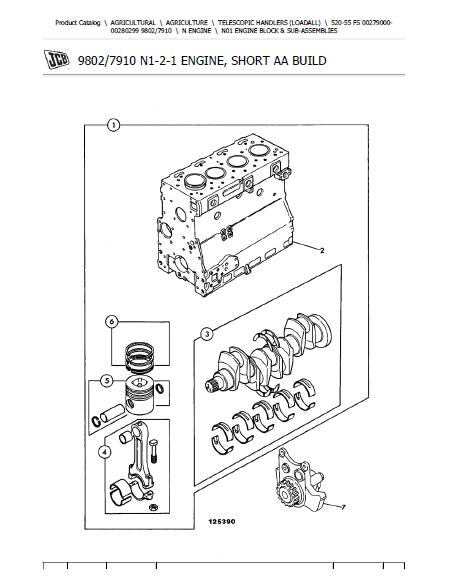 Product Catalog \ AGRICULTURAL \ AGRICULTURE \ TELESCOPIC HANDLERS (LOADALL) \ 520-55 FS 00279000-00280299 9802/7910 \ N ENGINE \ N01 ENGINE BLOCK & SUB-ASSEMBLIES

JCB 9802/7910 N1-2-1 ENGINE, SHORT AA BUILD

1

2

6

3

5

4

7

125390