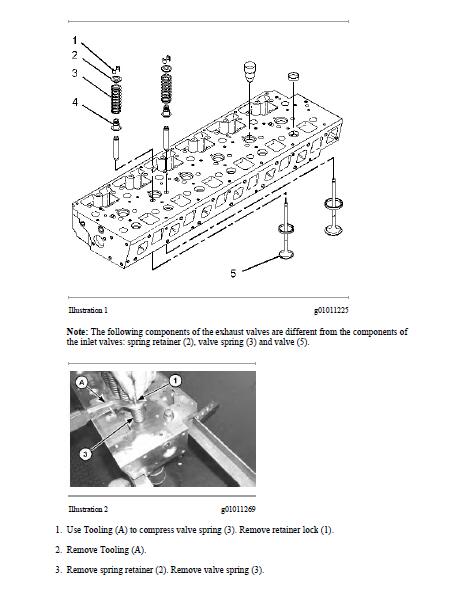 1
2
3
4
5

Illustration 1

g01011225

**Note:** The following components of the exhaust valves are different from the components of the inlet valves: spring retainer (2), valve spring (3) and valve (5).

A
1
3

Illustration 2

g01011269

1. Use Tooling (A) to compress valve spring (3). Remove retainer lock (1).

2. Remove Tooling (A).

3. Remove spring retainer (2). Remove valve spring (3).