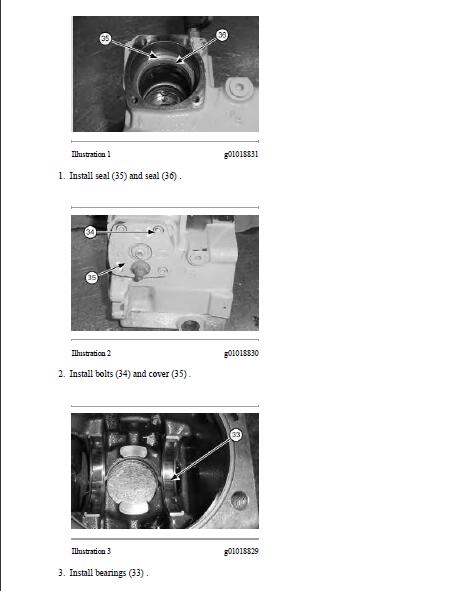 35
36

Illustration 1 g01018831

1. Install seal (35) and seal (36) .

34
35

Illustration 2 g01018830

2. Install bolts (34) and cover (35) .

33

Illustration 3 g01018829

3. Install bearings (33) .