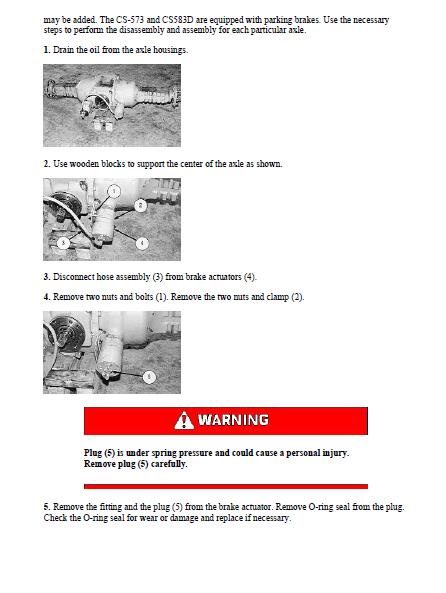 may be added. The CS-573 and CS583D are equipped with parking brakes. Use the necessary steps to perform the disassembly and assembly for each particular axle.

1. Drain the oil from the axle housings.

2. Use wooden blocks to support the center of the axle as shown.

1

2

3

4

3. Disconnect hose assembly (3) from brake actuators (4).

4. Remove two nuts and bolts (1). Remove the two nuts and clamp (2).

5

WARNING

Plug (5) is under spring pressure and could cause a personal injury. Remove plug (5) carefully.

5. Remove the fitting and the plug (5) from the brake actuator. Remove O-ring seal from the plug. Check the O-ring seal for wear or damage and replace if necessary.