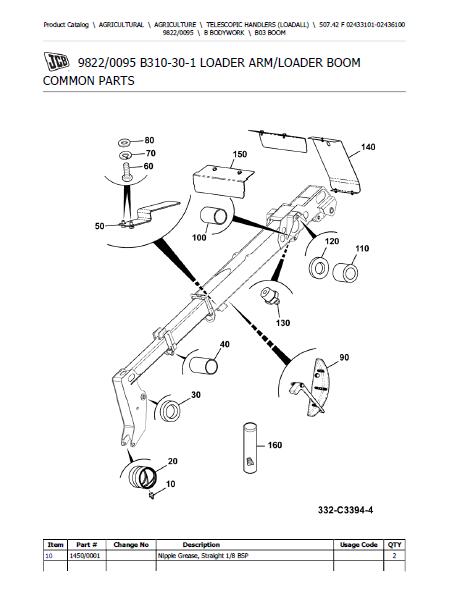 Product Catalog \ AGRICULTURAL \ AGRICULTURE \ TELESCOPIC HANDLERS (LOADALL) \ 507.42 F 02433101-02436100 9822/0095 \ B BODYWORK \ B03 BOOM

JCB 9822/0095 B310-30-1 LOADER ARM/LOADER BOOM COMMON PARTS

80
70
60
150
140
50
100
120
110
130
40
90
30
160
20
10

332-C3394-4

| Item | Part # | Change No | Description | Usage Code | QTY |
|---|---|---|---|---|---|
| 10 | 1450/0001 | | Nipple Grease, Straight 1/8 BSP | | 2 |