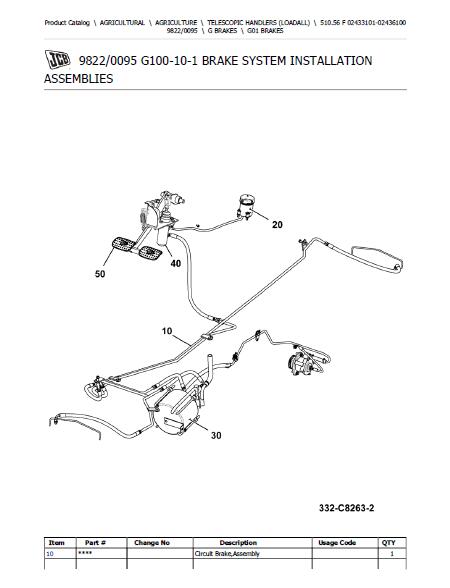 Product Catalog \ AGRICULTURAL \ AGRICULTURE \ TELESCOPIC HANDLERS (LOADALL) \ 510.56 F 02433101-02436100 9822/0095 \ G BRAKES \ G01 BRAKES

JCB 9822/0095 G100-10-1 BRAKE SYSTEM INSTALLATION ASSEMBLIES

20
50
40
10
30

332-C8263-2

| Item | Part # | Change No | Description | Usage Code | QTY |
|---|---|---|---|---|---|
| 10 | **** | | Circuit Brake,Assembly | | 1 |