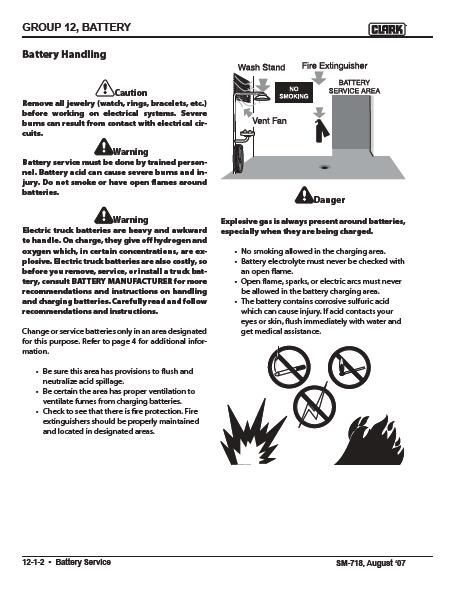 GROUP 12, BATTERY

CLARK

Battery Handling

Caution

Remove all jewelry (watch, rings, bracelets, etc.) before working on electrical systems. Severe burns can result from contact with electrical circuits.

Warning

Battery service must be done by trained personnel. Battery acid can cause severe burns and injury. Do not smoke or have open flames around batteries.

Warning

Electric truck batteries are heavy and awkward to handle. On charge, they give off hydrogen and oxygen which, in certain concentrations, are explosive. Electric truck batteries are also costly, so before you remove, service, or install a truck battery, consult BATTERY MANUFACTURER for more recommendations and instructions on handling and charging batteries. Carefully read and follow recommendations and instructions.

Change or service batteries only in an area designated for this purpose. Refer to page 4 for additional information.

• Be sure this area has provisions to flush and neutralize acid spillage.
• Be certain the area has proper ventilation to ventilate fumes from charging batteries.
• Check to see that there is fire protection. Fire extinguishers should be properly maintained and located in designated areas.

Wash Stand

Fire Extinguisher

NO SMOKING

BATTERY SERVICE AREA

Vent Fan

Danger

Explosive gas is always present around batteries, especially when they are being charged.

• No smoking allowed in the charging area.
• Battery electrolyte must never be checked with an open flame.
• Open flame, sparks, or electric arcs must never be allowed in the battery charging area.
• The battery contains corrosive sulfuric acid which can cause injury. If acid contacts your eyes or skin, flush immediately with water and get medical assistance.

12-1-2 • Battery Service

SM-718, August '07