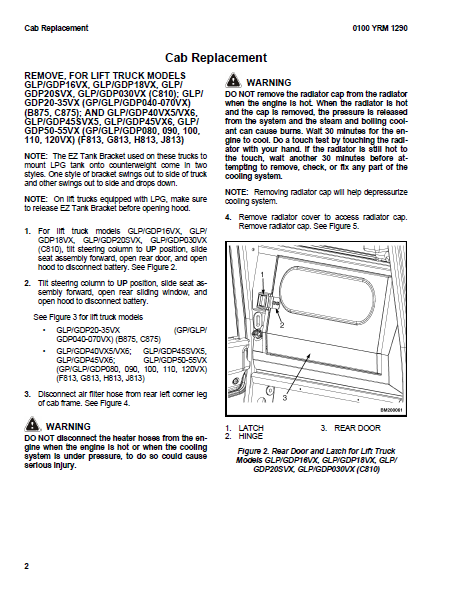 Cab Replacement

0100 YRM 1290

Cab Replacement

REMOVE, FOR LIFT TRUCK MODELS GLP/GDP16VX, GLP/GDP18VX, GLP/GDP20SVX, GLP/GDP030VX (C810); GLP/GDP20-35VX (GP/GLP/GDP040-070VX) (B875, C875); AND GLP/GDP40VX5/VX6, GLP/GDP45SVX5, GLP/GDP45VX6, GLP/GDP50-55VX (GP/GLP/GDP080, 090, 100, 110, 120VX) (F813, G813, H813, J813)

NOTE: The EZ Tank Bracket used on these trucks to mount LPG tank onto counterweight come in two styles. One style of bracket swings out to side of truck and other swings out to side and drops down.

NOTE: On lift trucks equipped with LPG, make sure to release EZ Tank Bracket before opening hood.

1. For lift truck models GLP/GDP16VX, GLP/GDP18VX, GLP/GDP20SVX, GLP/GDP030VX (C810), tilt steering column to UP position, slide seat assembly forward, open rear door, and open hood to disconnect battery. See Figure 2.

2. Tilt steering column to UP position, slide seat assembly forward, open rear sliding window, and open hood to disconnect battery.

See Figure 3 for lift truck models

• GLP/GDP20-35VX (GP/GLP/GDP040-070VX) (B875, C875)

• GLP/GDP40VX5/VX6; GLP/GDP45SVX5, GLP/GDP45VX6; GLP/GDP50-55VX (GP/GLP/GDP080, 090, 100, 110, 120VX) (F813, G813, H813, J813)

3. Disconnect air filter hose from rear left corner leg of cab frame. See Figure 4.

WARNING
DO NOT disconnect the heater hoses from the engine when the engine is hot or when the cooling system is under pressure, to do so could cause serious injury.

WARNING
DO NOT remove the radiator cap from the radiator when the engine is hot. When the radiator is hot and the cap is removed, the pressure is released from the system and the steam and boiling coolant can cause burns. Wait 30 minutes for the engine to cool. Do a touch test by touching the radiator with your hand. If the radiator is still hot to the touch, wait another 30 minutes before attempting to remove, check, or fix any part of the cooling system.

NOTE: Removing radiator cap will help depressurize cooling system.

4. Remove radiator cover to access radiator cap. Remove radiator cap. See Figure 5.

1
2
3
BM200061

1. LATCH
2. HINGE
3. REAR DOOR

Figure 2. Rear Door and Latch for Lift Truck Models GLP/GDP16VX, GLP/GDP18VX, GLP/GDP20SVX, GLP/GDP030VX (C810)

2