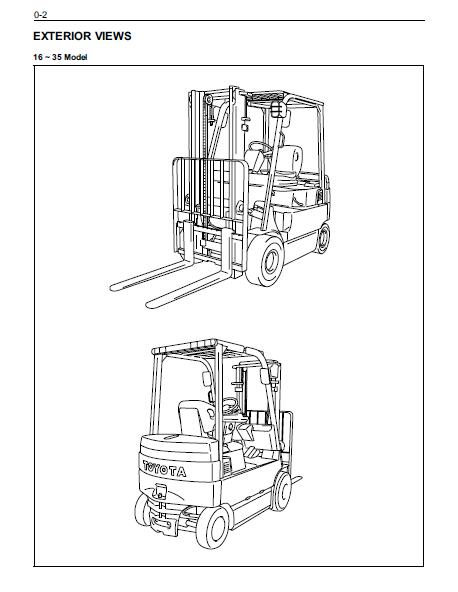 0-2

EXTERIOR VIEWS

16 ~ 35 Model

TOYOTA