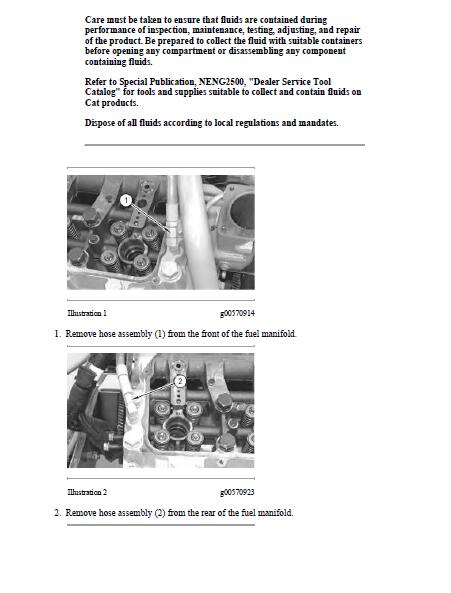 Care must be taken to ensure that fluids are contained during performance of inspection, maintenance, testing, adjusting, and repair of the product. Be prepared to collect the fluid with suitable containers before opening any compartment or disassembling any component containing fluids.

Refer to Special Publication, NENG2500, "Dealer Service Tool Catalog" for tools and supplies suitable to collect and contain fluids on Cat products.

Dispose of all fluids according to local regulations and mandates.

1

Illustration 1 g00570914

1. Remove hose assembly (1) from the front of the fuel manifold.

2

Illustration 2 g00570923

2. Remove hose assembly (2) from the rear of the fuel manifold.